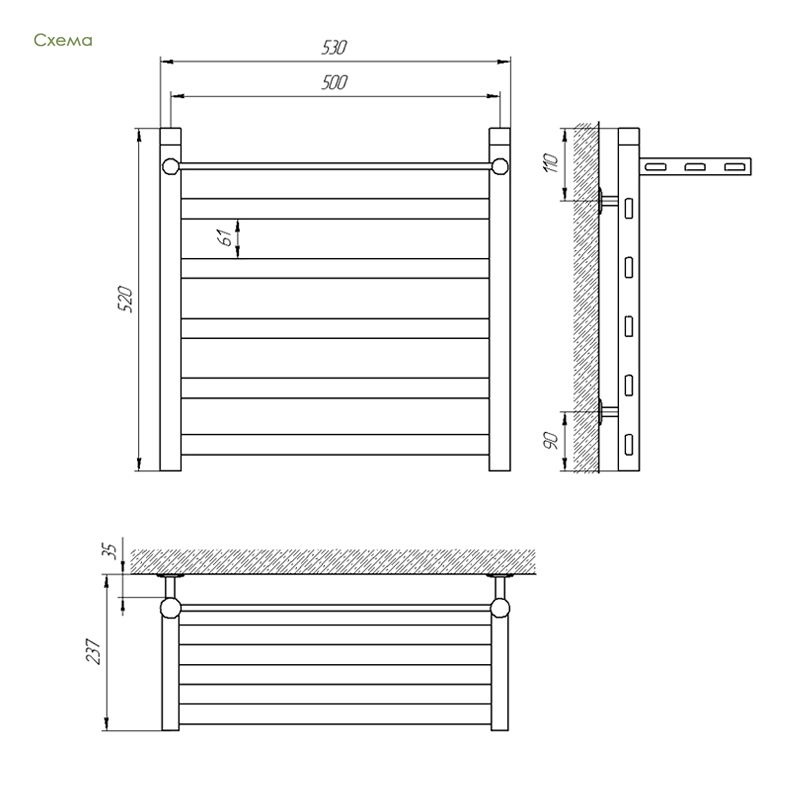 Схема

530
500
61
520
110
90
35
237