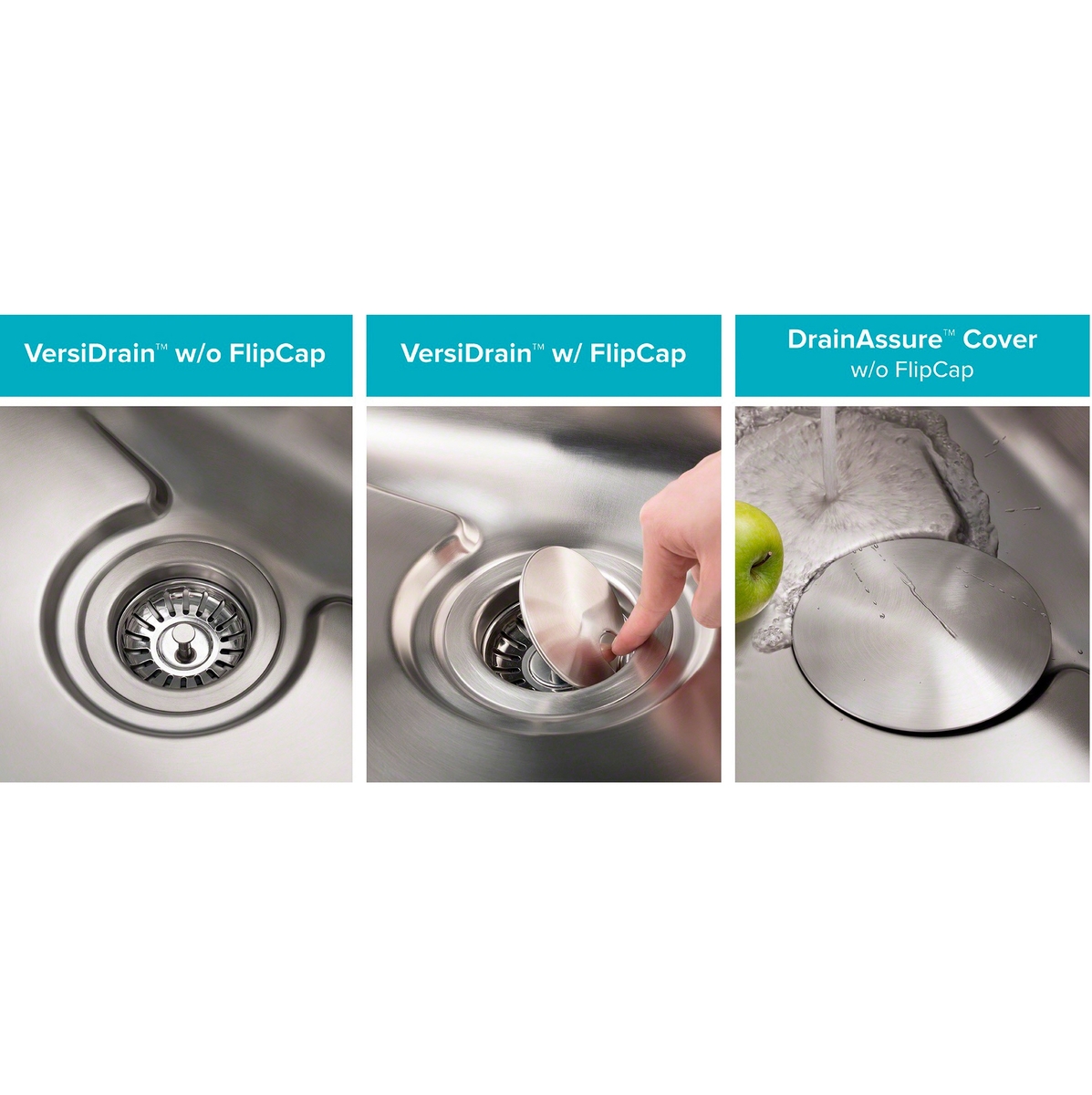 VersiDrain™ w/o FlipCap

VersiDrain™ w/ FlipCap

DrainAssure™ Cover
w/o FlipCap