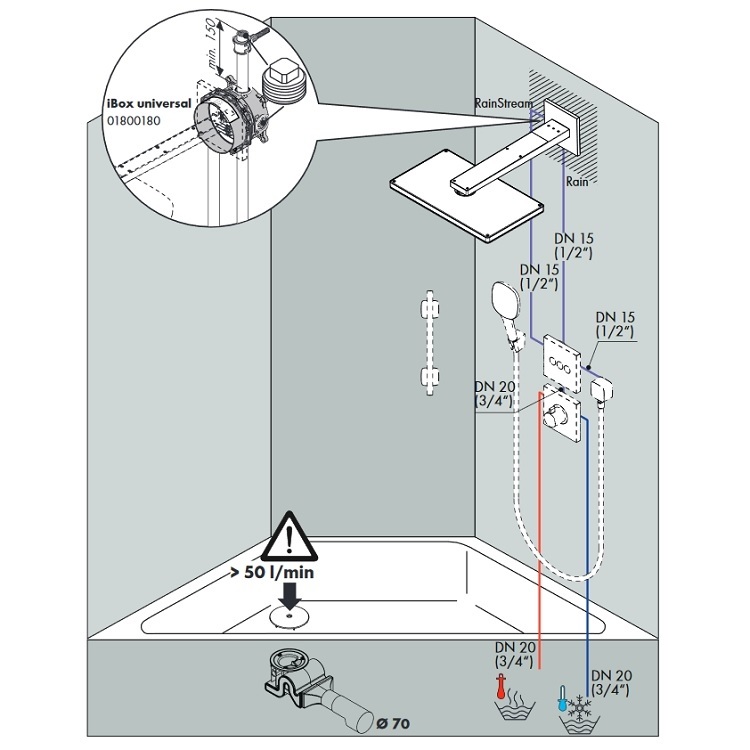 min. 150

iBox universal
01800180

RainStream

Rain

DN 15
(1/2")

DN 15
(1/2")

DN 15
(1/2")

DN 20
(3/4")

> 50 l/min

DN 20
(3/4")

DN 20
(3/4")

Ø 70